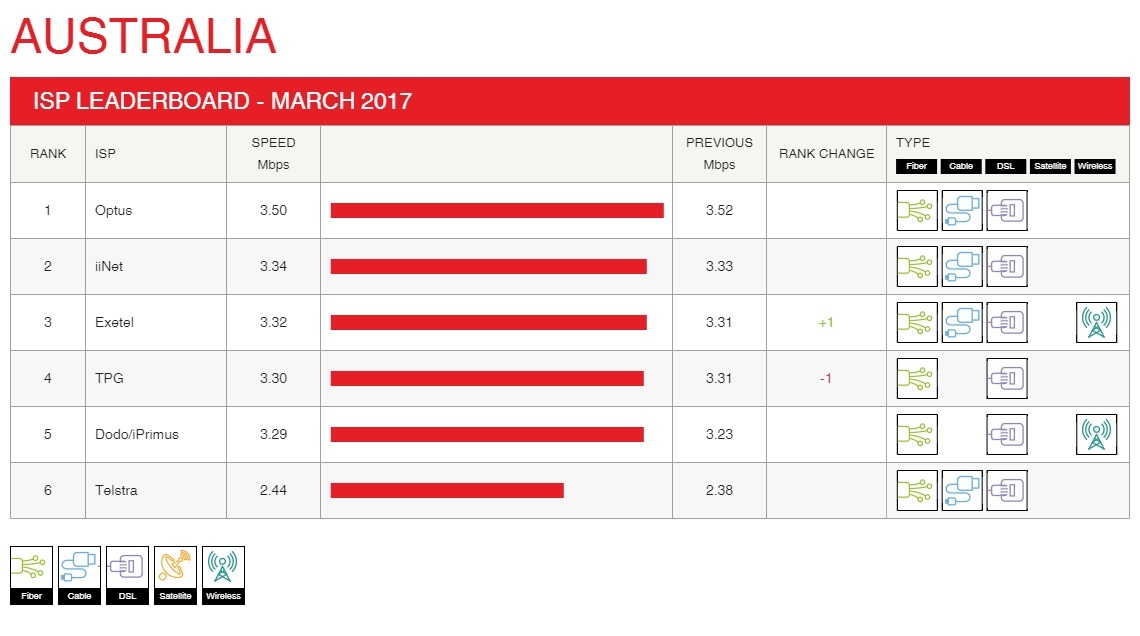 AUSTRALIA

ISP LEADERBOARD - MARCH 2017

| RANK | ISP | SPEED Mbps | | PREVIOUS Mbps | RANK CHANGE | TYPE Fiber Cable DSL Satellite Wireless |
|---|---|---|---|---|---|---|
| 1 | Optus | 3.50 | | 3.52 | | |
| 2 | iiNet | 3.34 | | 3.33 | | |
| 3 | Exetel | 3.32 | | 3.31 | +1 | |
| 4 | TPG | 3.30 | | 3.31 | -1 | |
| 5 | Dodo/iPrimus | 3.29 | | 3.23 | | |
| 6 | Telstra | 2.44 | | 2.38 | | |

Fiber Cable DSL Satellite Wireless