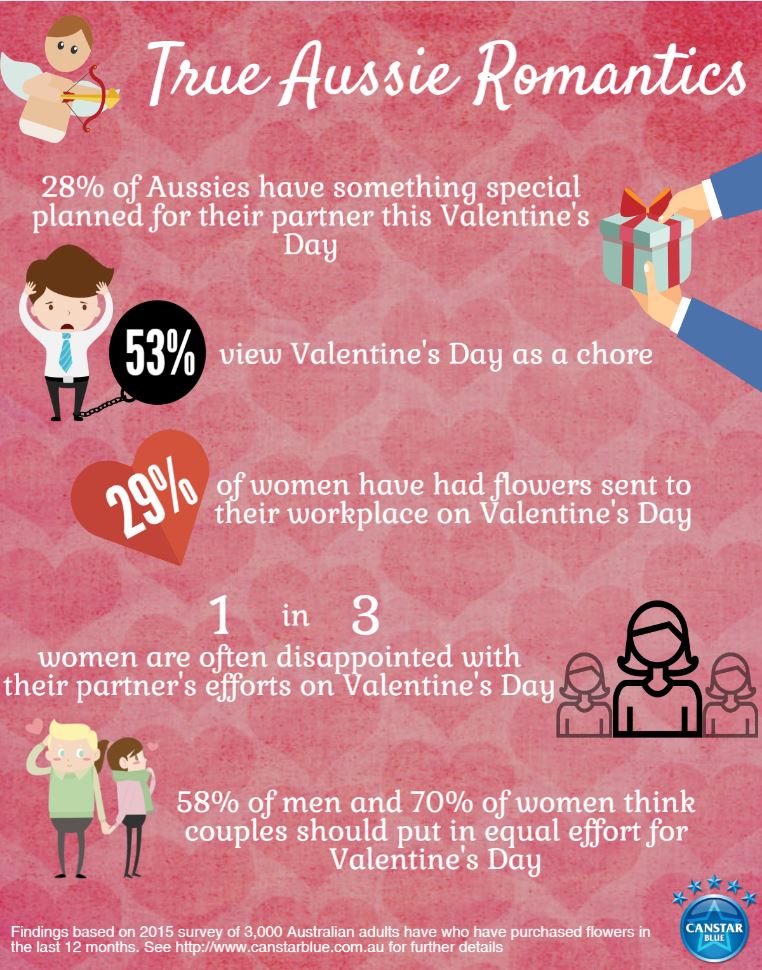 True Aussie Romantics

28% of Aussies have something special planned for their partner this Valentine's Day

53% view Valentine's Day as a chore

29% of women have had flowers sent to their workplace on Valentine's Day

1 in 3 women are often disappointed with their partner's efforts on Valentine's Day

58% of men and 70% of women think couples should put in equal effort for Valentine's Day

Findings based on 2015 survey of 3,000 Australian adults have who have purchased flowers in the last 12 months. See http://www.canstarblue.com.au for further details

CANSTAR BLUE