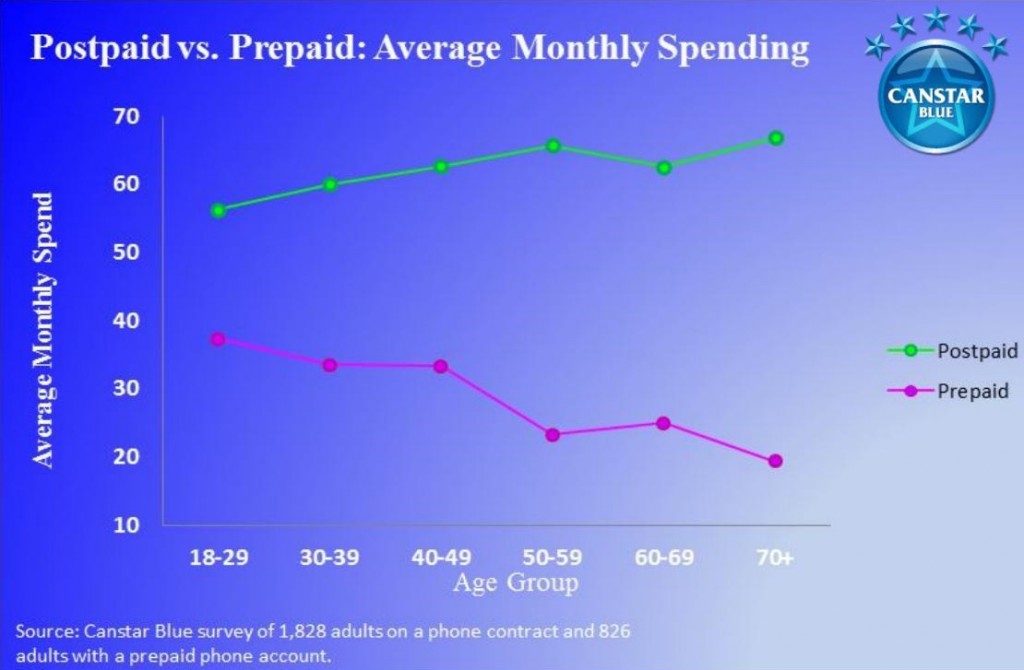 Postpaid vs. Prepaid: Average Monthly Spending

CANSTAR BLUE

Average Monthly Spend

70
60
50
40
30
20
10

18-29 30-39 40-49 50-59 60-69 70+

Age Group

Postpaid
Prepaid

Source: Canstar Blue survey of 1,828 adults on a phone contract and 826 adults with a prepaid phone account.